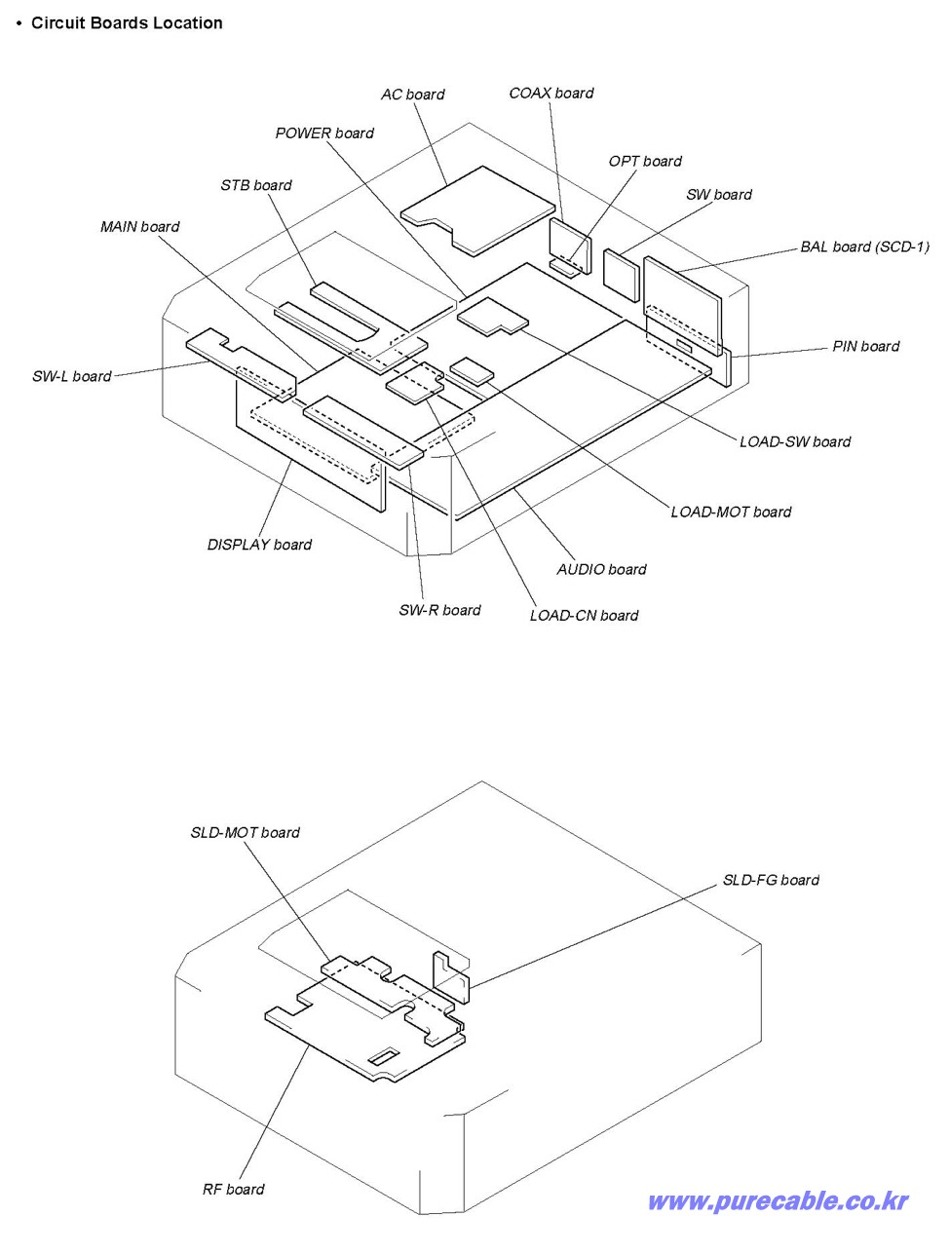 • Circuit Boards Location

AC board
COAX board
POWER board
OPT board
STB board
SW board
MAIN board
BAL board (SCD-1)
PIN board
SW-L board
LOAD-SW board
LOAD-MOT board
DISPLAY board
AUDIO board
SW-R board
LOAD-CN board

SLD-MOT board
SLD-FG board
RF board

www.purecable.co.kr